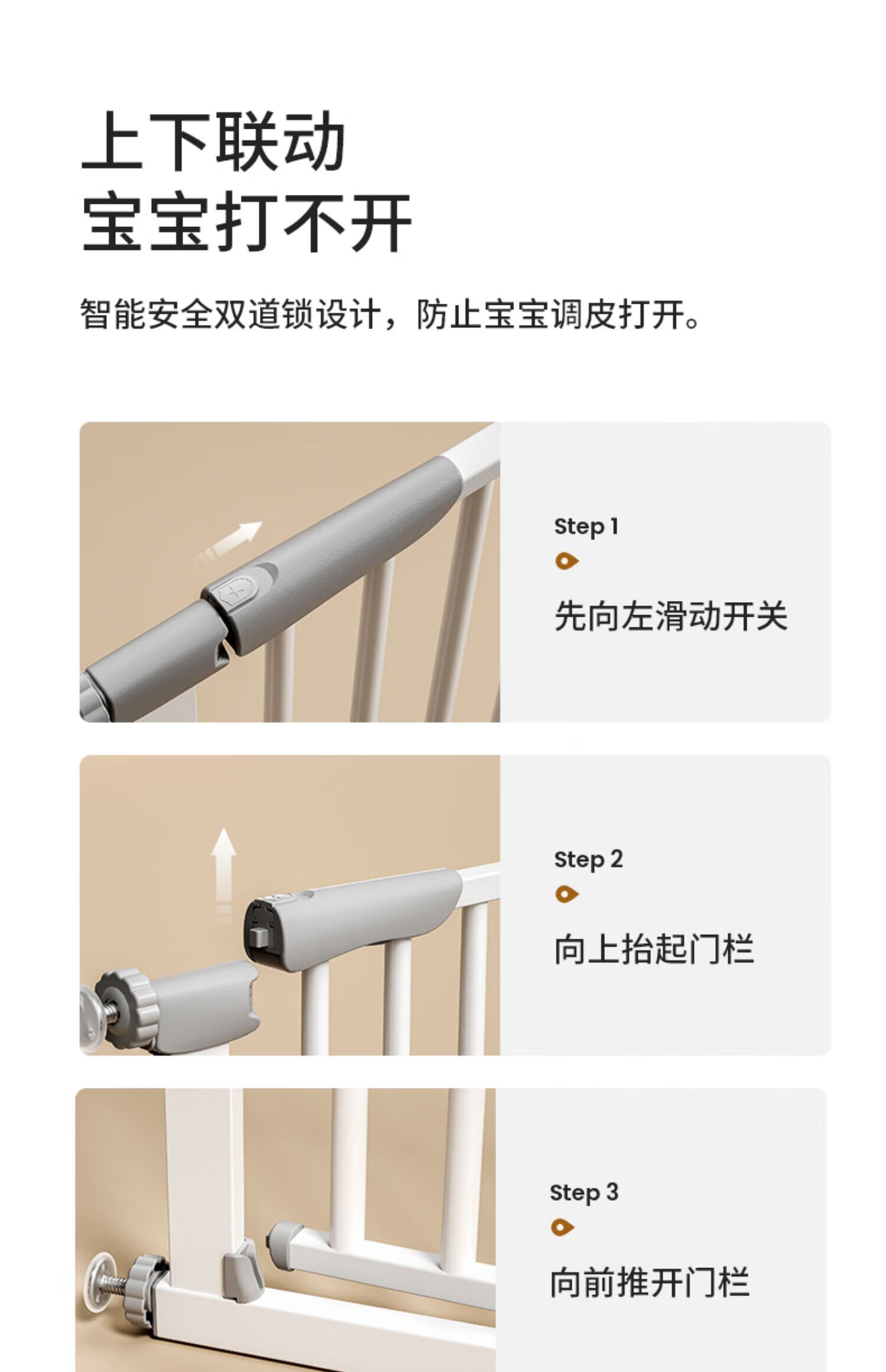 上下联动
宝宝打不开

智能安全双道锁设计，防止宝宝调皮打开。

Step 1

先向左滑动开关

Step 2

向上抬起门栏

Step 3

向前推开门栏