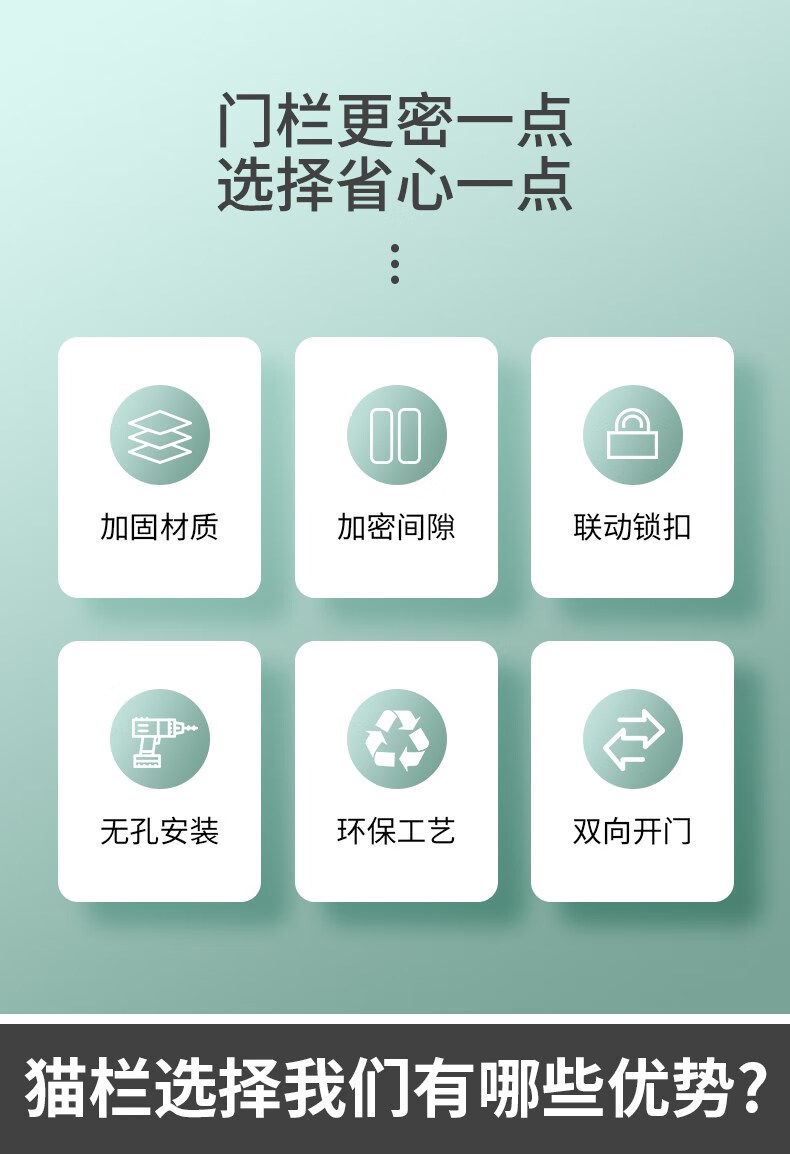 门栏更密一点
选择省心一点

加固材质

加密间隙

联动锁扣

无孔安装

环保工艺

双向开门

猫栏选择我们有哪些优势?