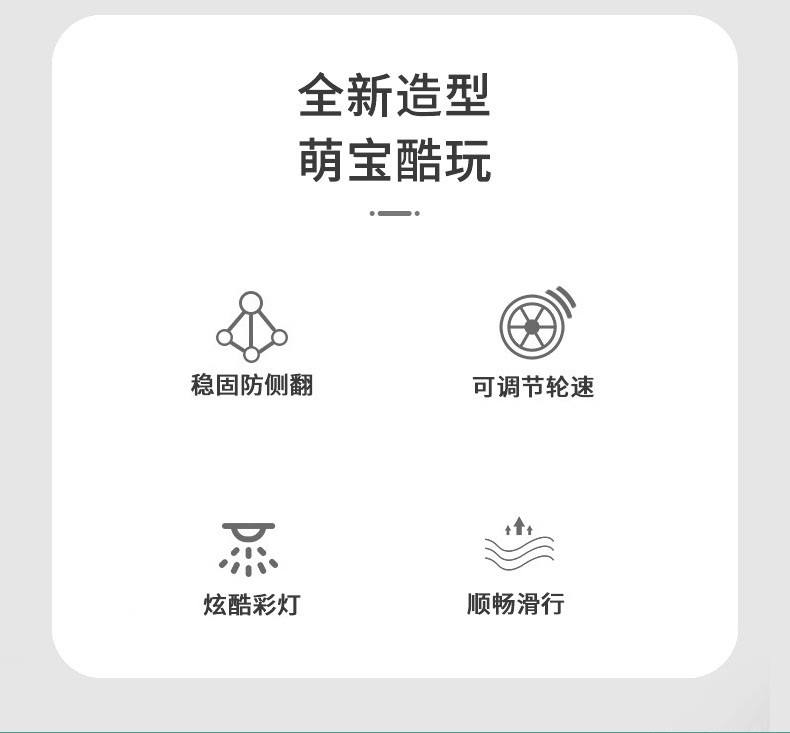 全新造型
萌宝酷玩

稳固防侧翻

可调节轮速

炫酷彩灯

顺畅滑行