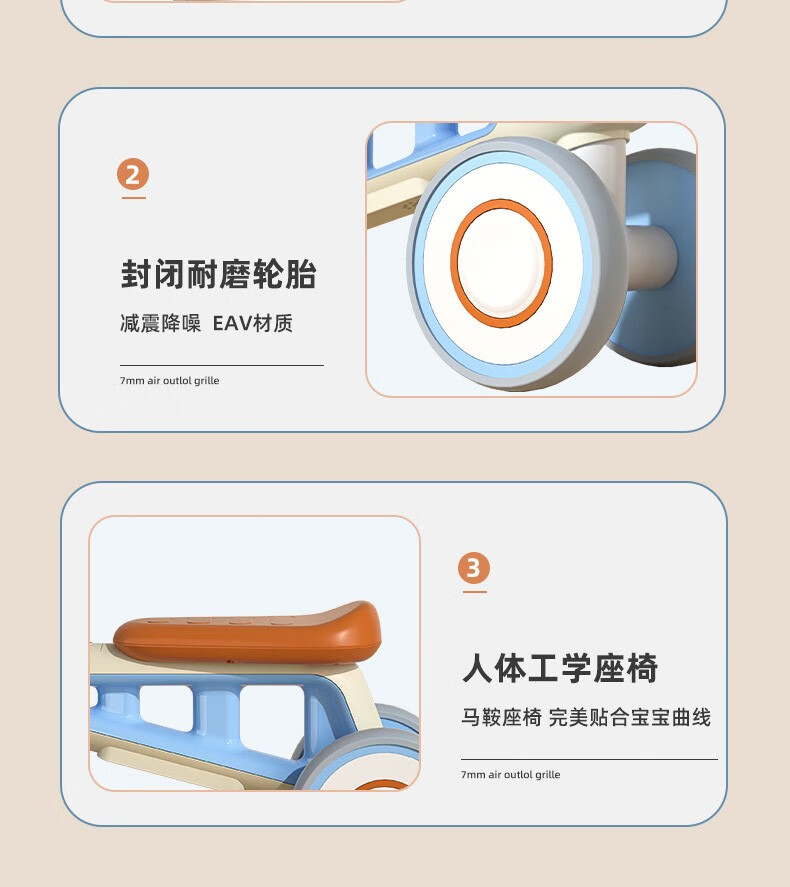 2

封闭耐磨轮胎

减震降噪 EAV材质

7mm air outlol grille

3

人体工学座椅

马鞍座椅 完美贴合宝宝曲线

7mm air outlol grille