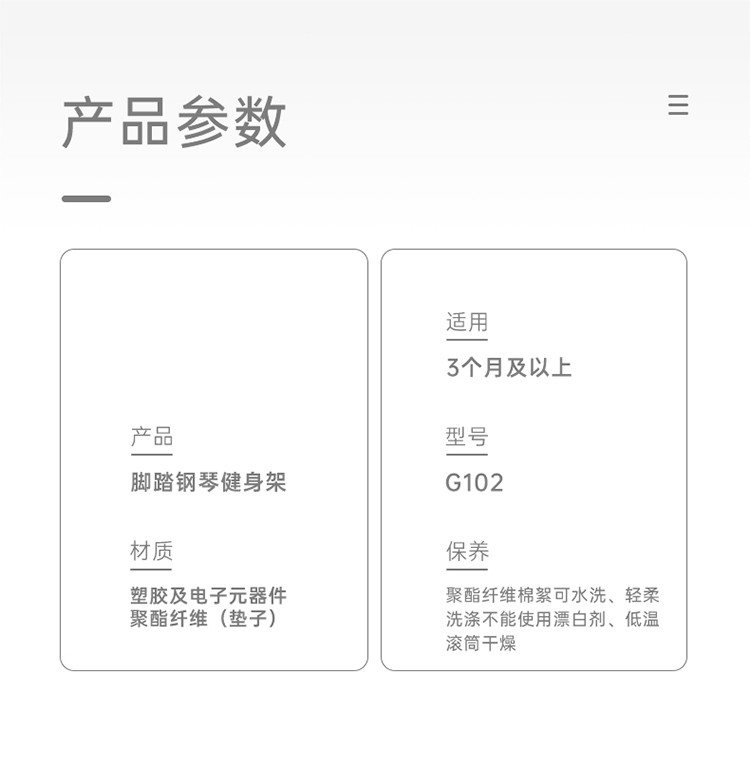 产品参数

产品

脚踏钢琴健身架

材质

塑胶及电子元器件
聚酯纤维（垫子）

适用

3个月及以上

型号

G102

保养

聚酯纤维棉絮可水洗、轻柔洗涤不能使用漂白剂、低温滚筒干燥