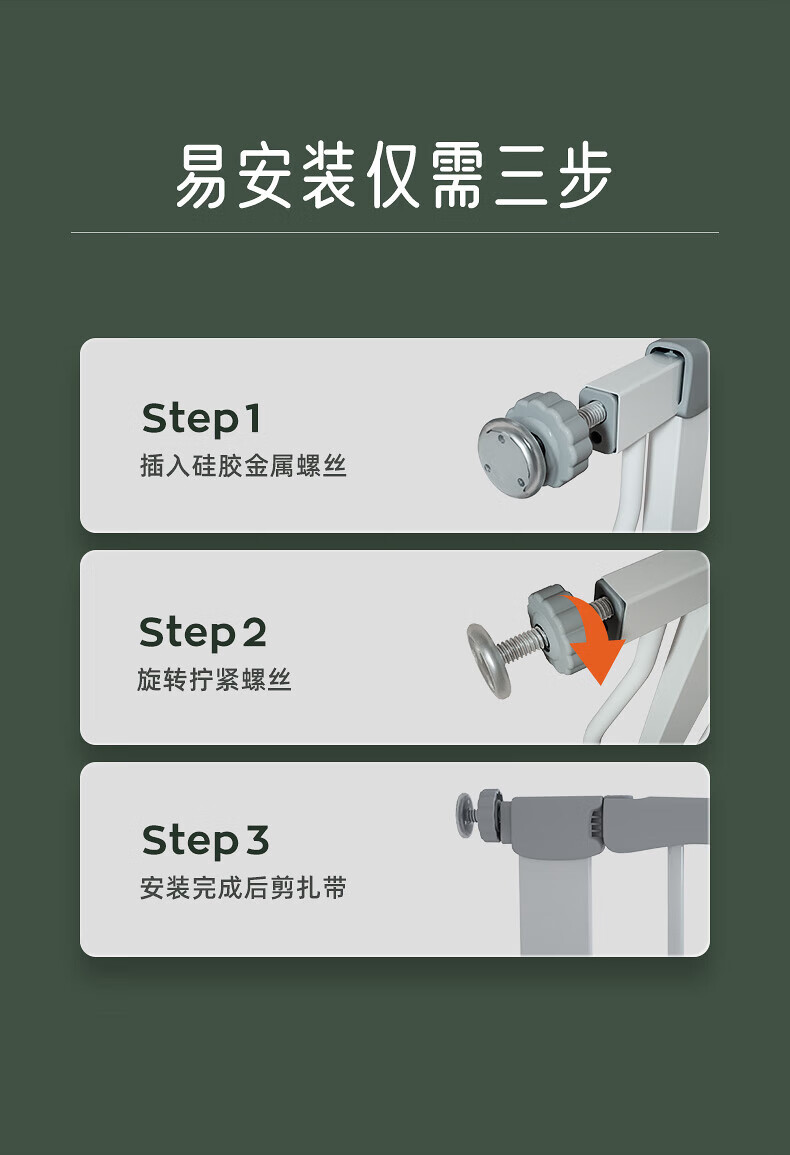 易安装仅需三步

Step1
插入硅胶金属螺丝

Step2
旋转拧紧螺丝

Step3
安装完成后剪扎带