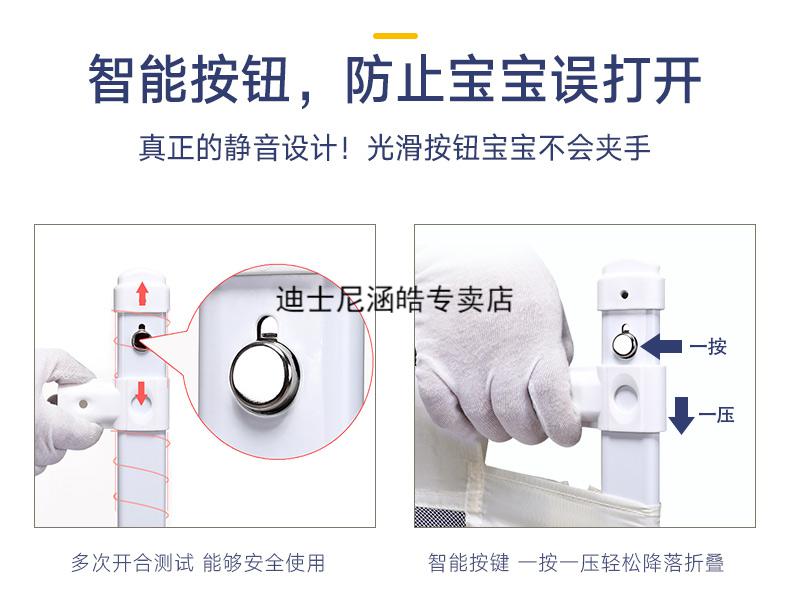 智能按钮，防止宝宝误打开

真正的静音设计！光滑按钮宝宝不会夹手

迪士尼涵皓专卖店

一按

一压

多次开合测试 能够安全使用

智能按键 一按一压轻松降落折叠