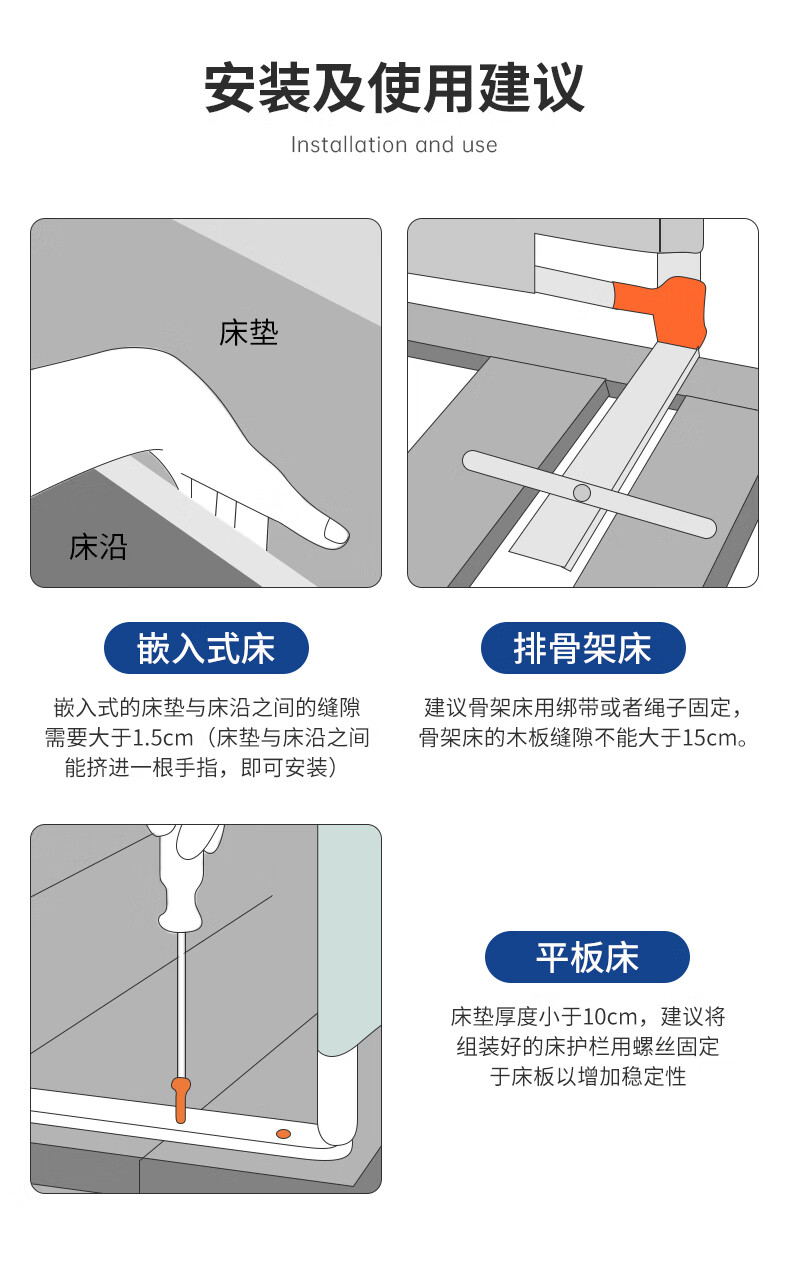 安装及使用建议

Installation and use

床垫

床沿

嵌入式床

嵌入式的床垫与床沿之间的缝隙需要大于1.5cm（床垫与床沿之间能挤进一根手指，即可安装）

排骨架床

建议骨架床用绑带或者绳子固定，骨架床的木板缝隙不能大于15cm。

平板床

床垫厚度小于10cm，建议将组装好的床护栏用螺丝固定于床板以增加稳定性