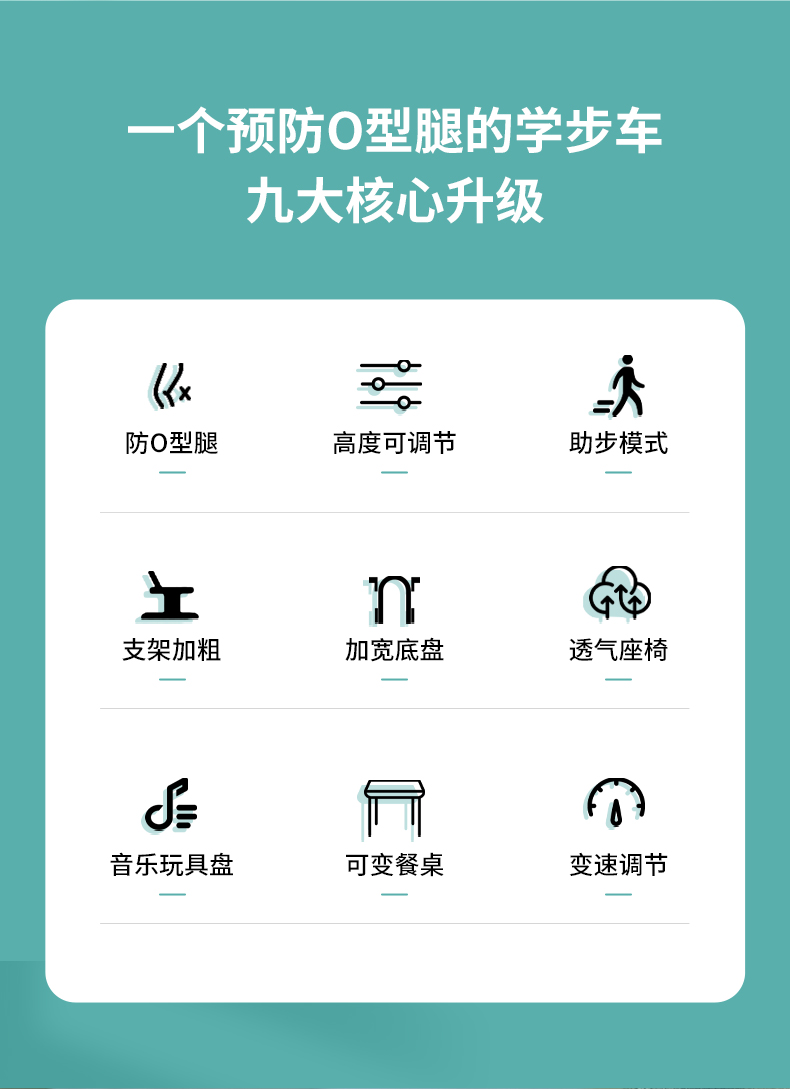 一个预防O型腿的学步车
九大核心升级

防O型腿

高度可调节

助步模式

支架加粗

加宽底盘

透气座椅

音乐玩具盘

可变餐桌

变速调节