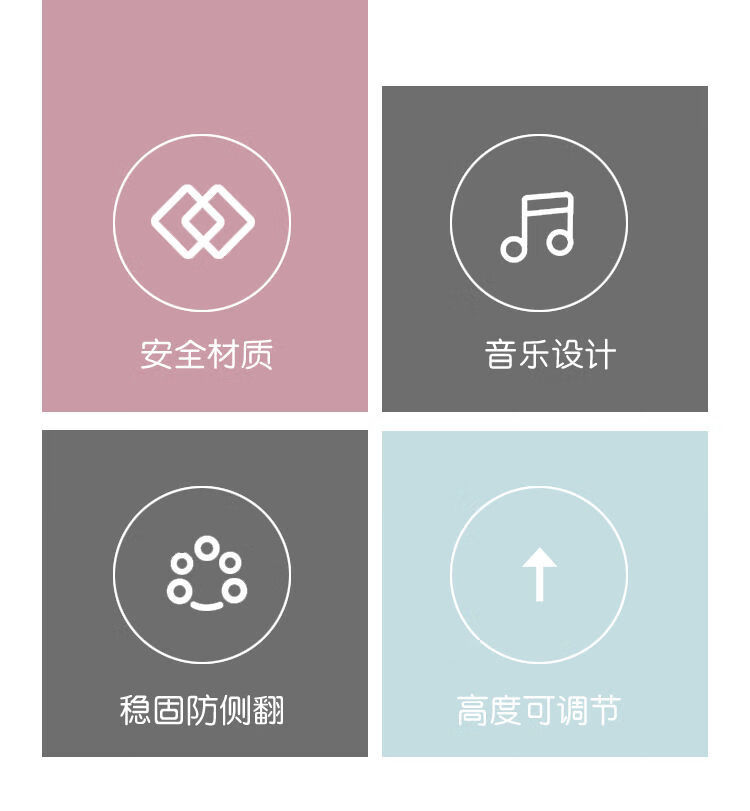 安全材质

音乐设计

稳固防侧翻

高度可调节