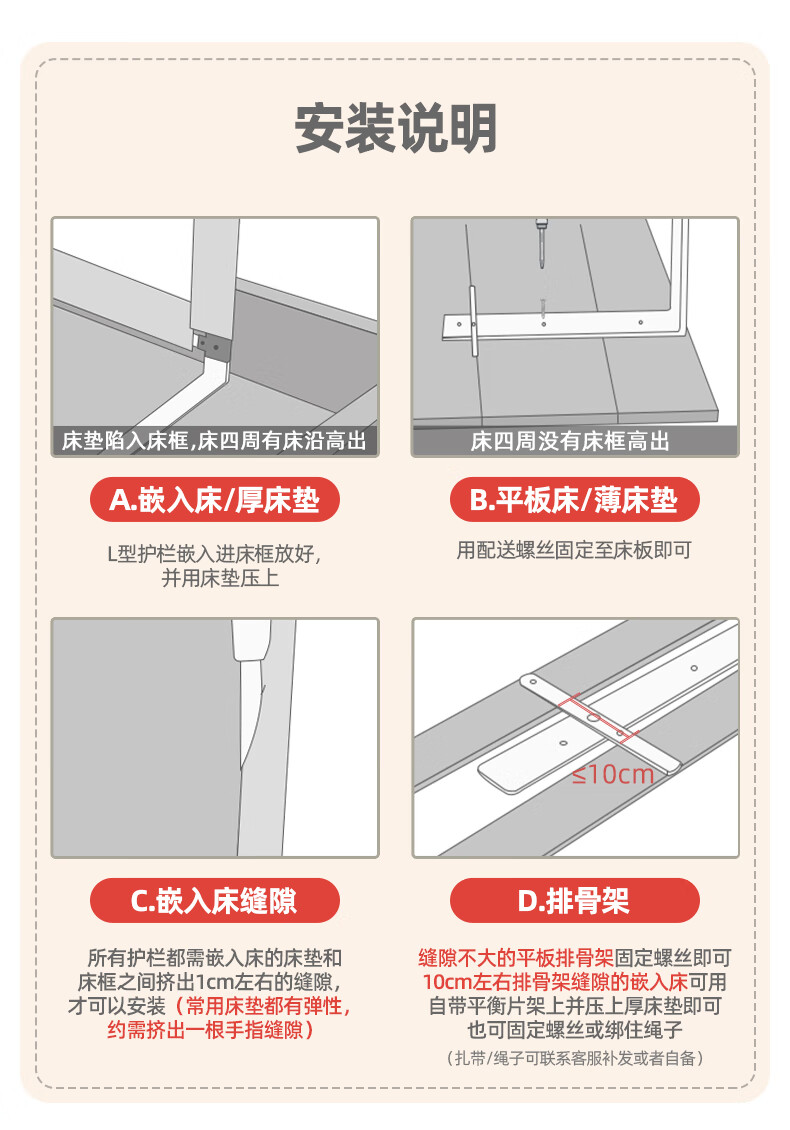 安装说明

床垫陷入床框,床四周有床沿高出

A.嵌入床/厚床垫

L型护栏嵌入进床框放好,并用床垫压上

床四周没有床框高出

B.平板床/薄床垫

用配送螺丝固定至床板即可

C.嵌入床缝隙

所有护栏都需嵌入床的床垫和床框之间挤出1cm左右的缝隙,才可以安装(常用床垫都有弹性,约需挤出一根手指缝隙)

≤10cm

D.排骨架

缝隙不大的平板排骨架固定螺丝即可
10cm左右排骨架缝隙的嵌入床可用自带平衡片架上并压上厚床垫即可
也可固定螺丝或绑住绳子
(扎带/绳子可联系客服补发或者自备)