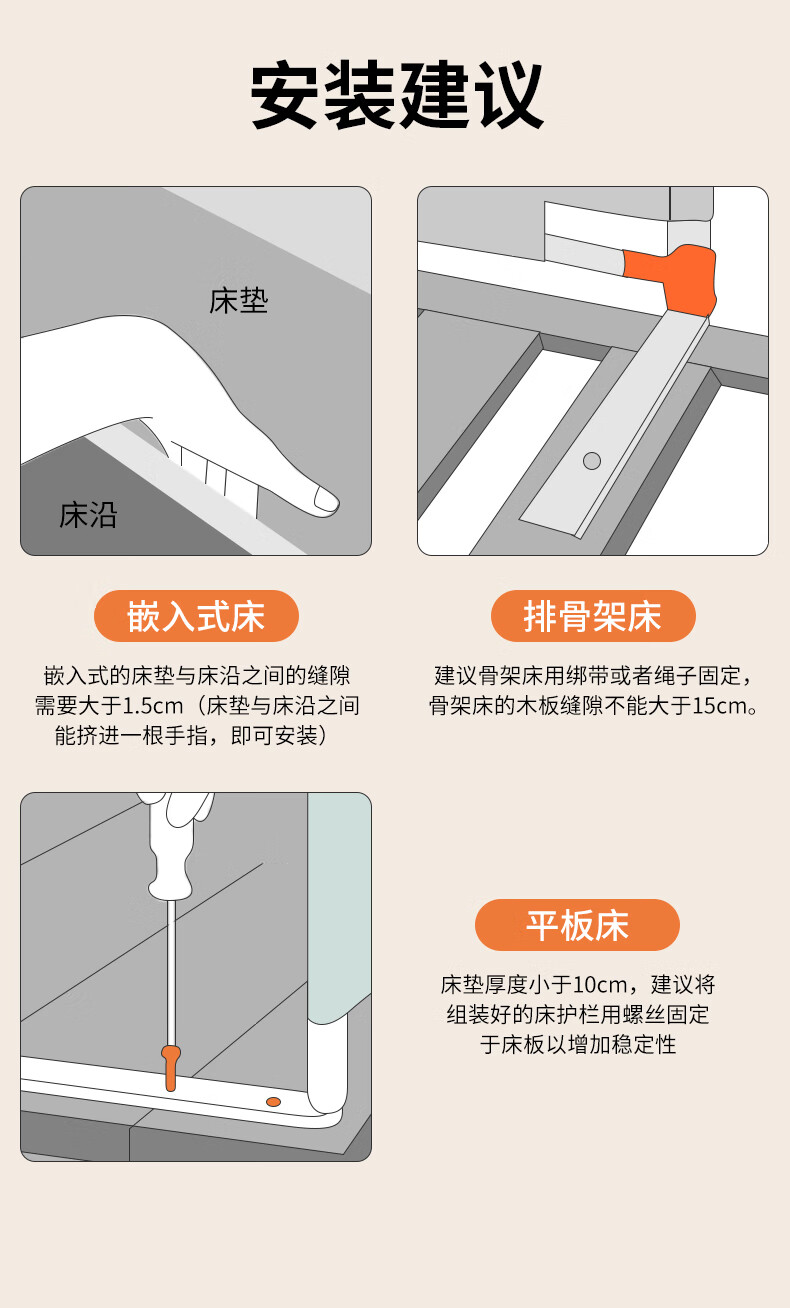 安装建议

床垫

床沿

嵌入式床

嵌入式的床垫与床沿之间的缝隙需要大于1.5cm（床垫与床沿之间能挤进一根手指，即可安装）

排骨架床

建议骨架床用绑带或者绳子固定，骨架床的木板缝隙不能大于15cm。

平板床

床垫厚度小于10cm，建议将组装好的床护栏用螺丝固定于床板以增加稳定性