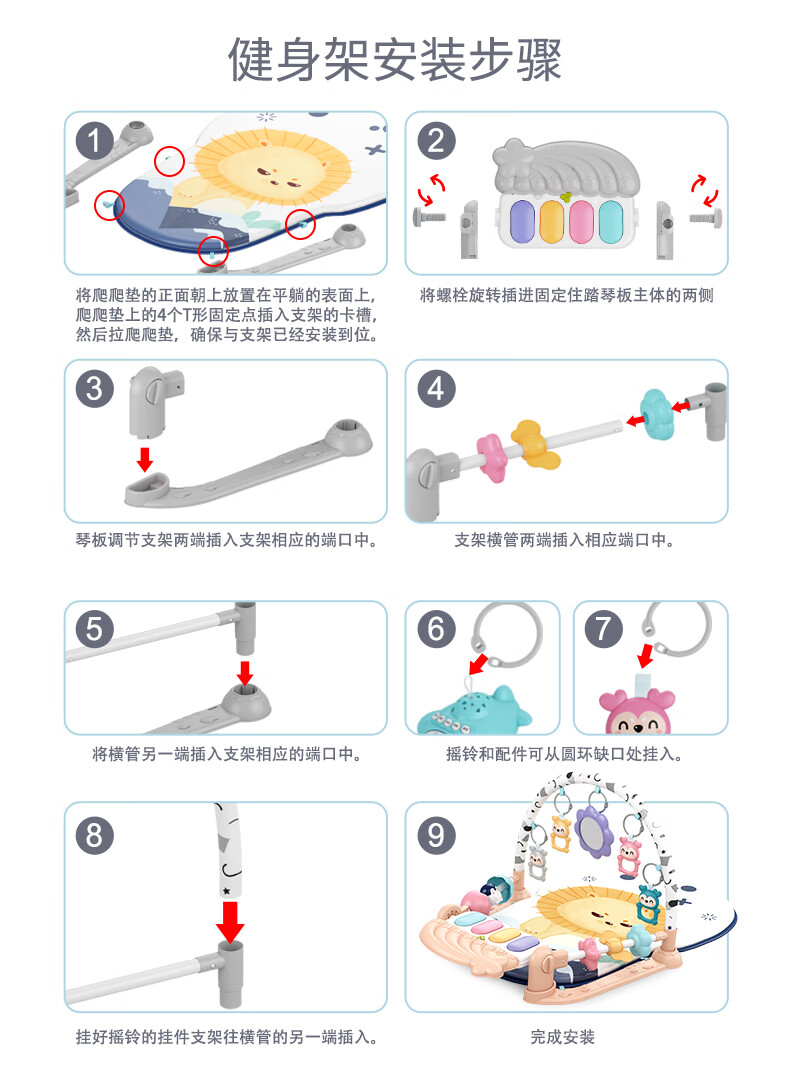 健身架安装步骤

1

将爬爬垫的正面朝上放置在平躺的表面上，爬爬垫上的4个T形固定点插入支架的卡槽，然后拉爬爬垫，确保与支架已经安装到位。

2

将螺栓旋转插进固定住踏琴板主体的两侧

3

琴板调节支架两端插入支架相应的端口中。

4

支架横管两端插入相应端口中。

5

将横管另一端插入支架相应的端口中。

6

7

摇铃和配件可从圆环缺口处挂入。

8

挂好摇铃的挂件支架往横管的另一端插入。

9

完成安装