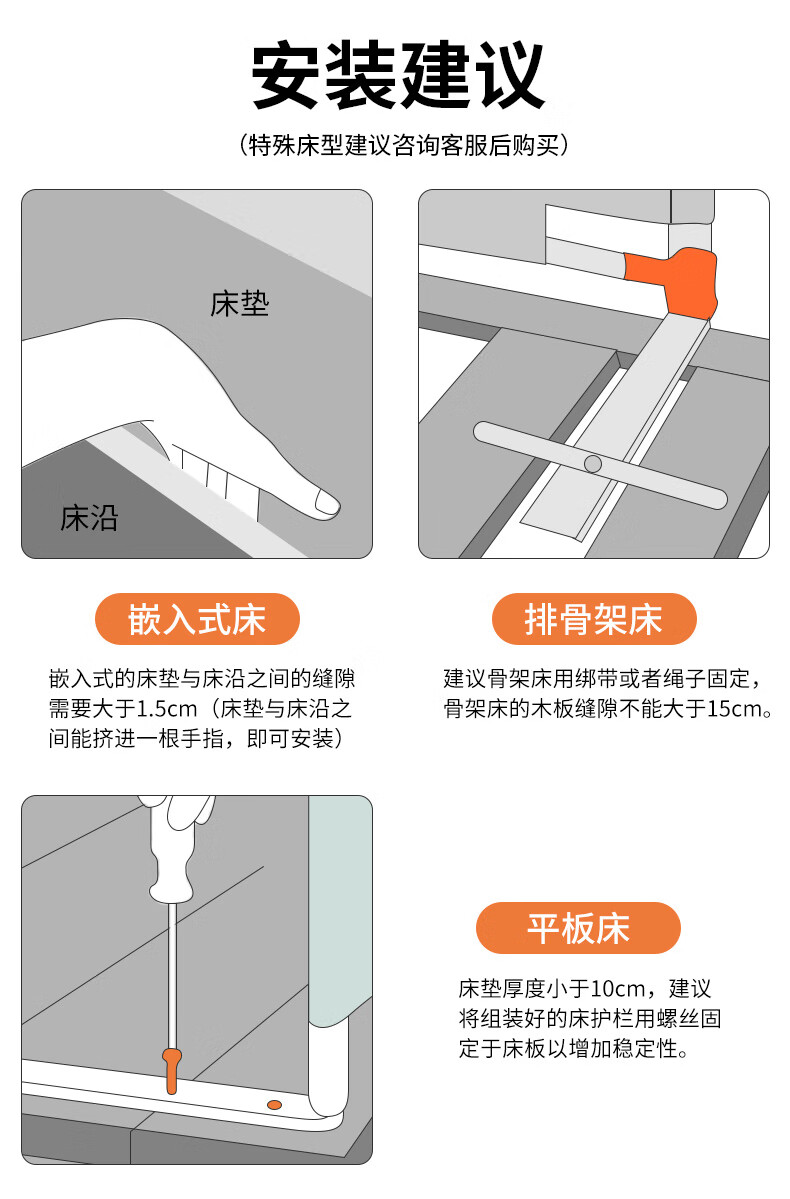 安装建议

（特殊床型建议咨询客服后购买）

床垫

床沿

嵌入式床

嵌入式的床垫与床沿之间的缝隙需要大于1.5cm（床垫与床沿之间能挤进一根手指，即可安装）

排骨架床

建议骨架床用绑带或者绳子固定，骨架床的木板缝隙不能大于15cm。

平板床

床垫厚度小于10cm，建议将组装好的床护栏用螺丝固定于床板以增加稳定性。