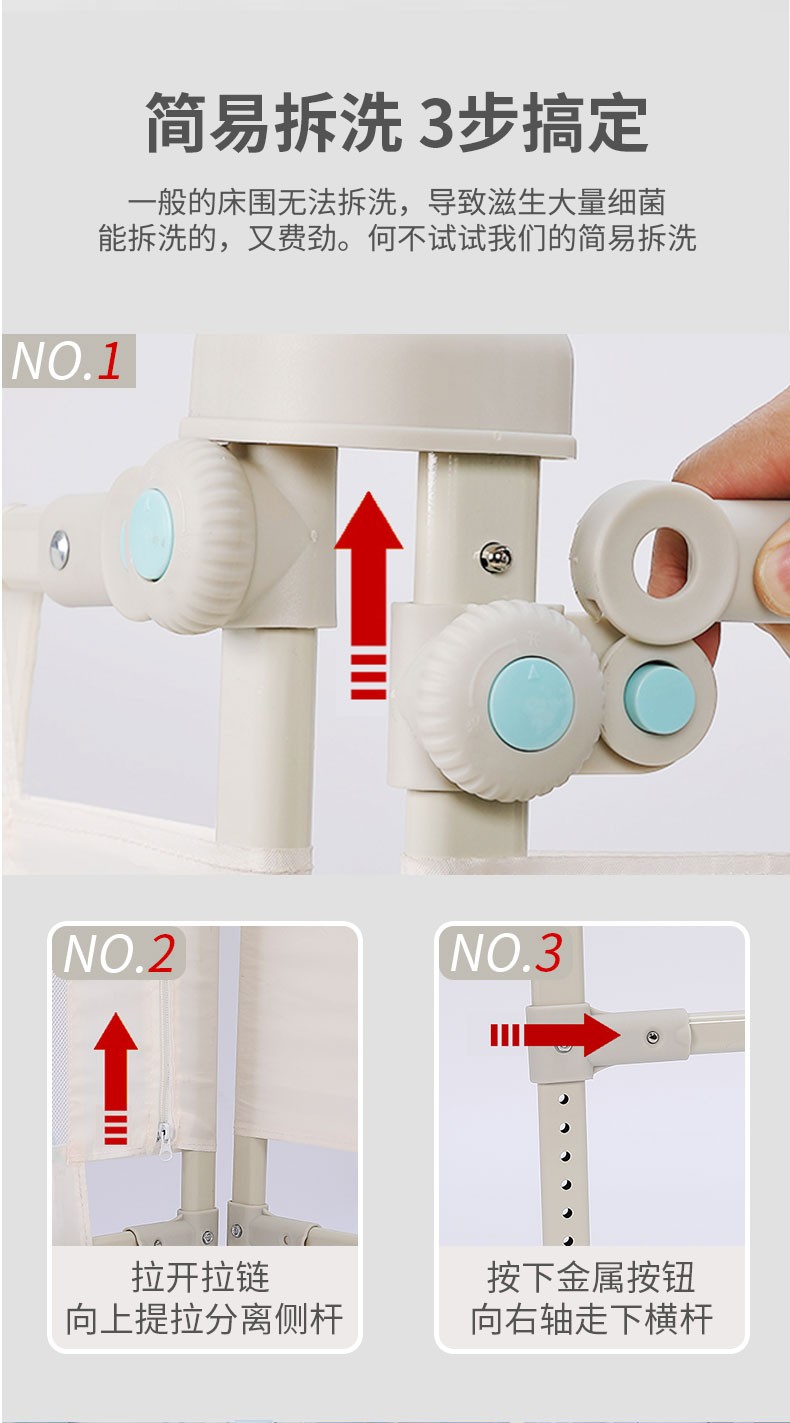 简易拆洗 3步搞定

一般的床围无法拆洗，导致滋生大量细菌
能拆洗的，又费劲。何不试试我们的简易拆洗

NO.1

NO.2

拉开拉链
向上提拉分离侧杆

NO.3

按下金属按钮
向右轴走下横杆